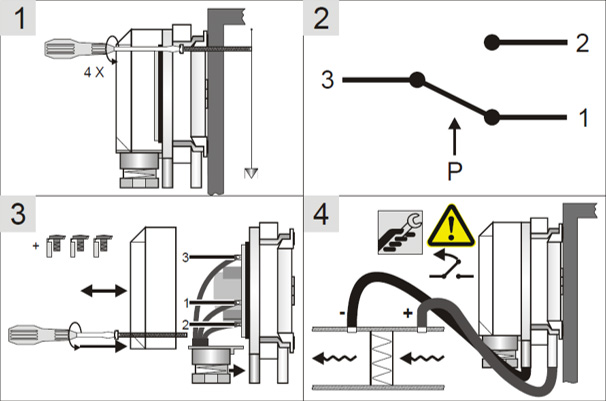 1

4 X

2

2

3

1

P

3

+

3

1

2

4

-

+